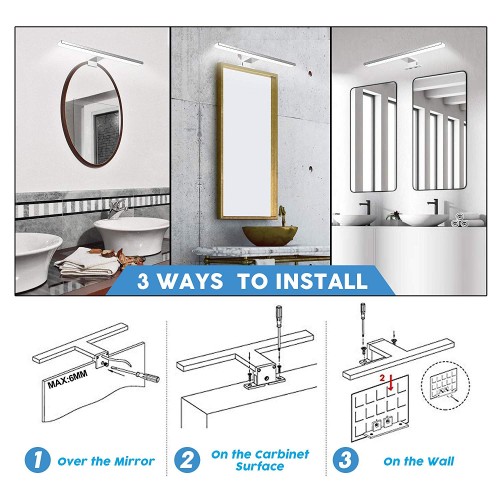 3 WAYS TO INSTALL

MAX:6MM

2

1 Over the Mirror

2 On the Carbinet Surface

3 On the Wall